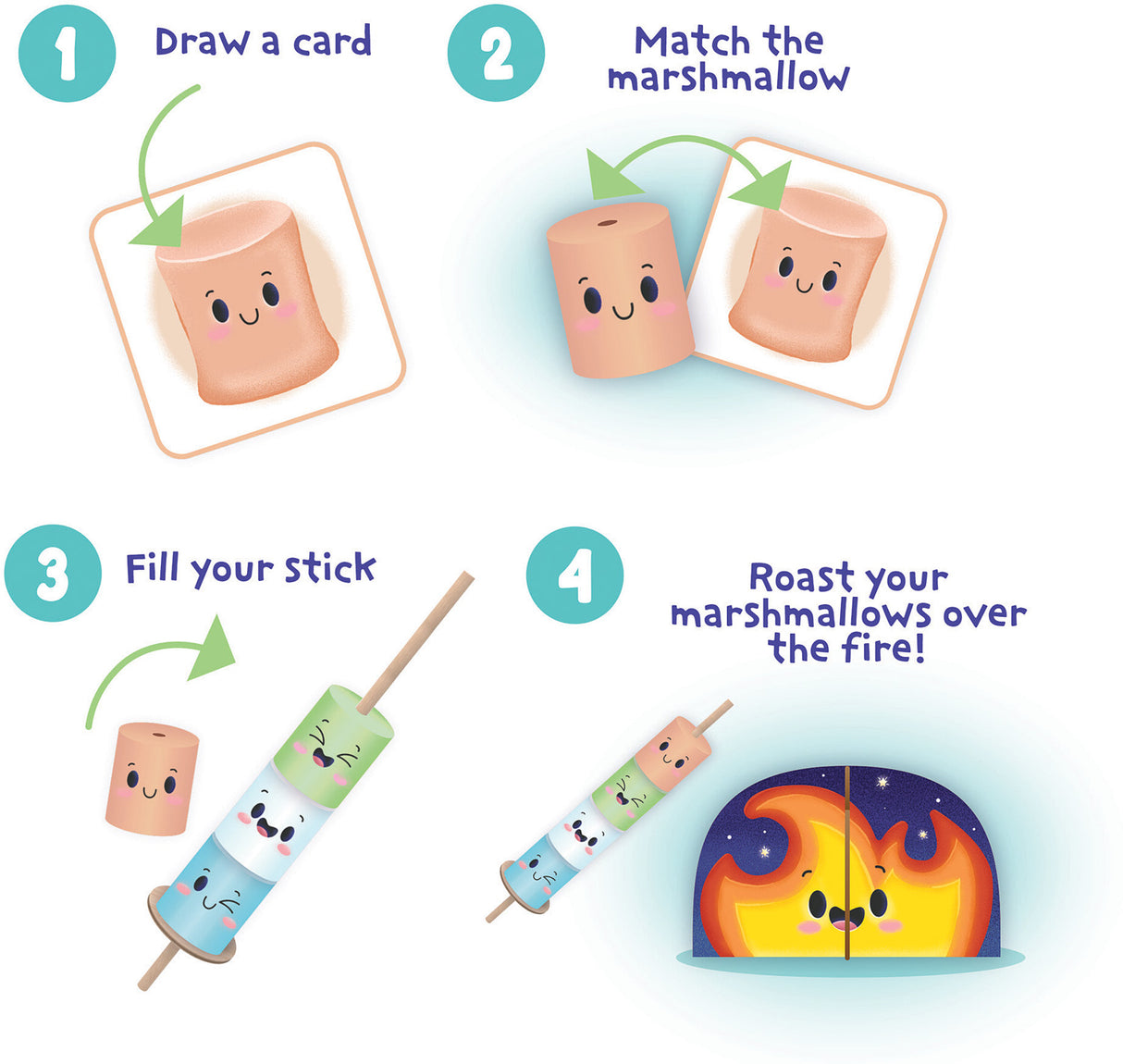 1 Draw a card

2 Match the marshmallow

3 Fill your stick

4 Roast your marshmallows over the fire!