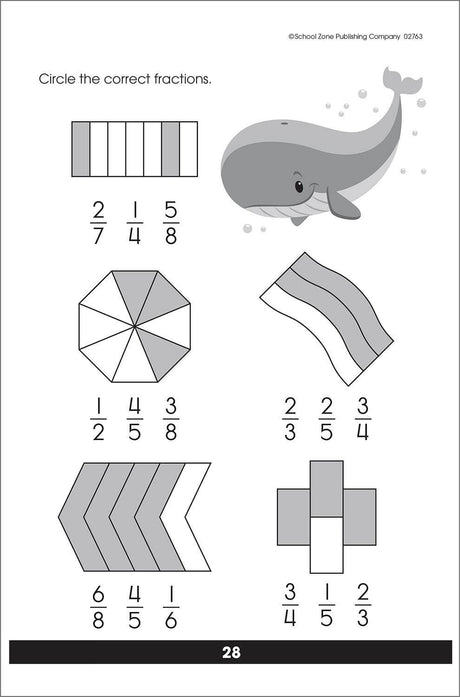 ©School Zone Publishing Company 02763

Circle the correct fractions.

$\frac{2}{7}$ $\frac{1}{4}$ $\frac{5}{8}$

$\frac{1}{2}$ $\frac{4}{5}$ $\frac{3}{8}$

$\frac{2}{3}$ $\frac{2}{5}$ $\frac{3}{4}$

$\frac{6}{8}$ $\frac{4}{5}$ $\frac{1}{6}$

$\frac{3}{4}$ $\frac{1}{5}$ $\frac{2}{3}$

28